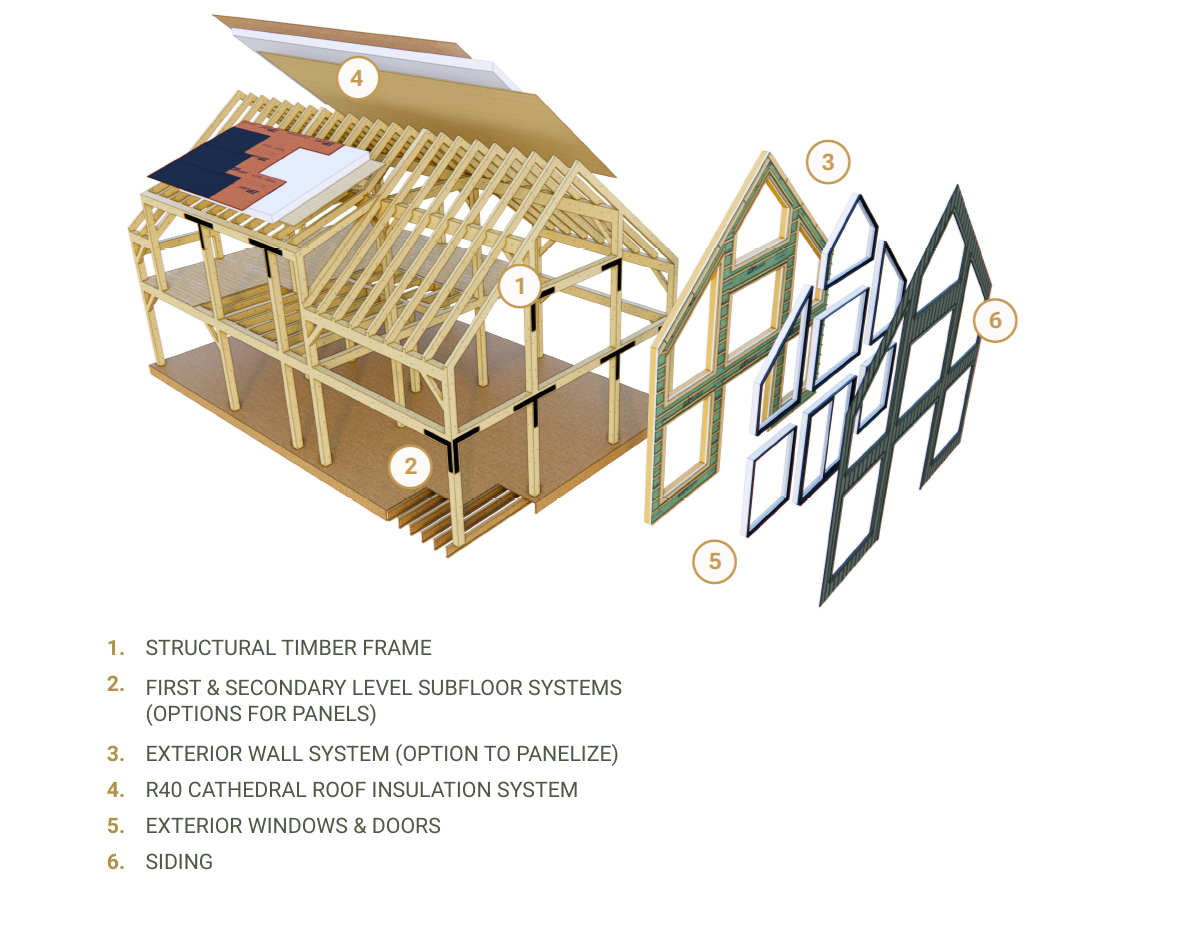 4

3

1

6

2

5

1. STRUCTURAL TIMBER FRAME

2. FIRST & SECONDARY LEVEL SUBFLOOR SYSTEMS (OPTIONS FOR PANELS)

3. EXTERIOR WALL SYSTEM (OPTION TO PANELIZE)

4. R40 CATHEDRAL ROOF INSULATION SYSTEM

5. EXTERIOR WINDOWS & DOORS

6. SIDING